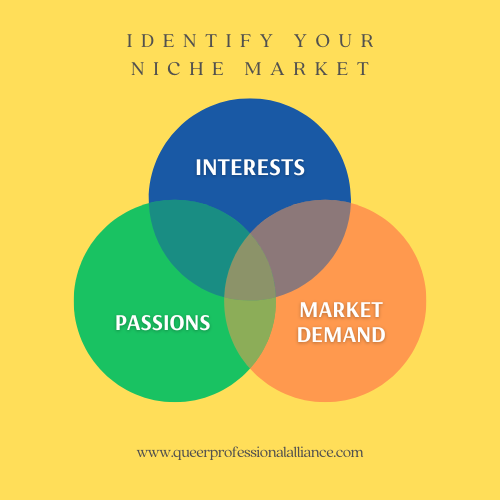 IDENTIFY YOUR NICHE MARKET

INTERESTS

PASSIONS

MARKET DEMAND

www.queerprofessionalalliance.com